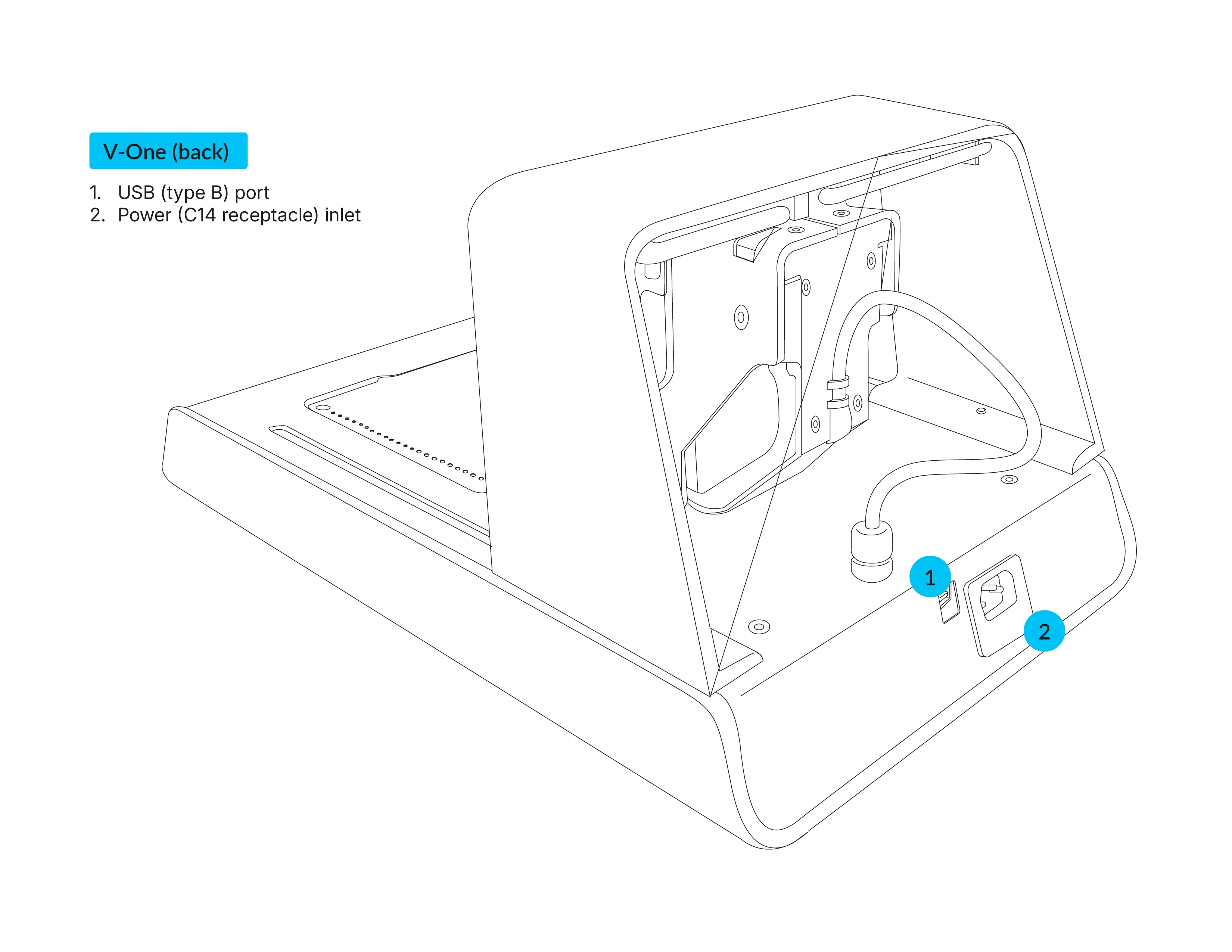 V-One (back)

1. USB (type B) port
2. Power (C14 receptacle) inlet

1

2